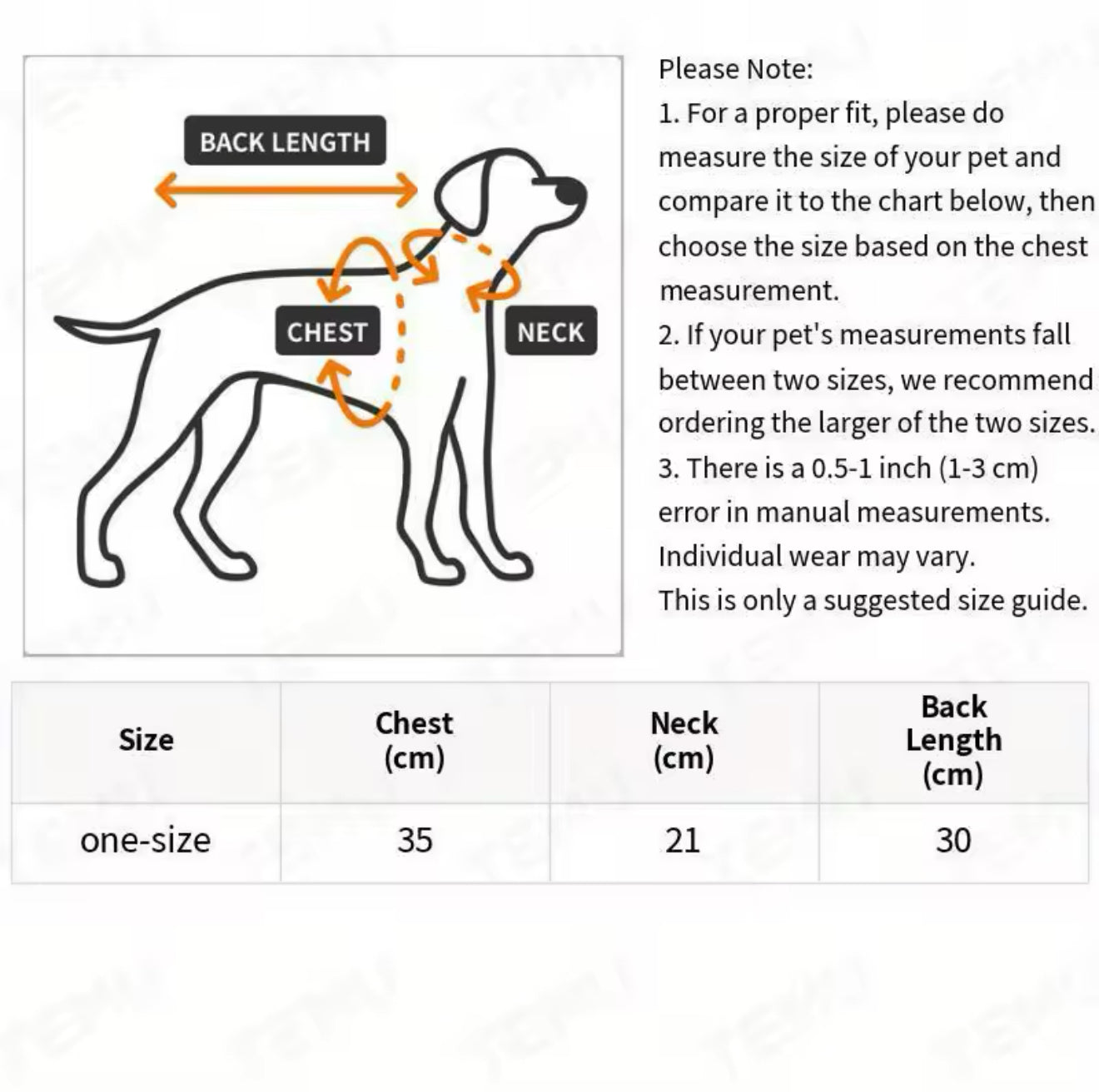 BACK LENGTH

CHEST

NECK

Please Note:
1. For a proper fit, please do measure the size of your pet and compare it to the chart below, then choose the size based on the chest measurement.
2. If your pet's measurements fall between two sizes, we recommend ordering the larger of the two sizes.
3. There is a 0.5-1 inch (1-3 cm) error in manual measurements. Individual wear may vary.
This is only a suggested size guide.

| Size | Chest (cm) | Neck (cm) | Back Length (cm) |
|---|---|---|---|
| one-size | 35 | 21 | 30 |